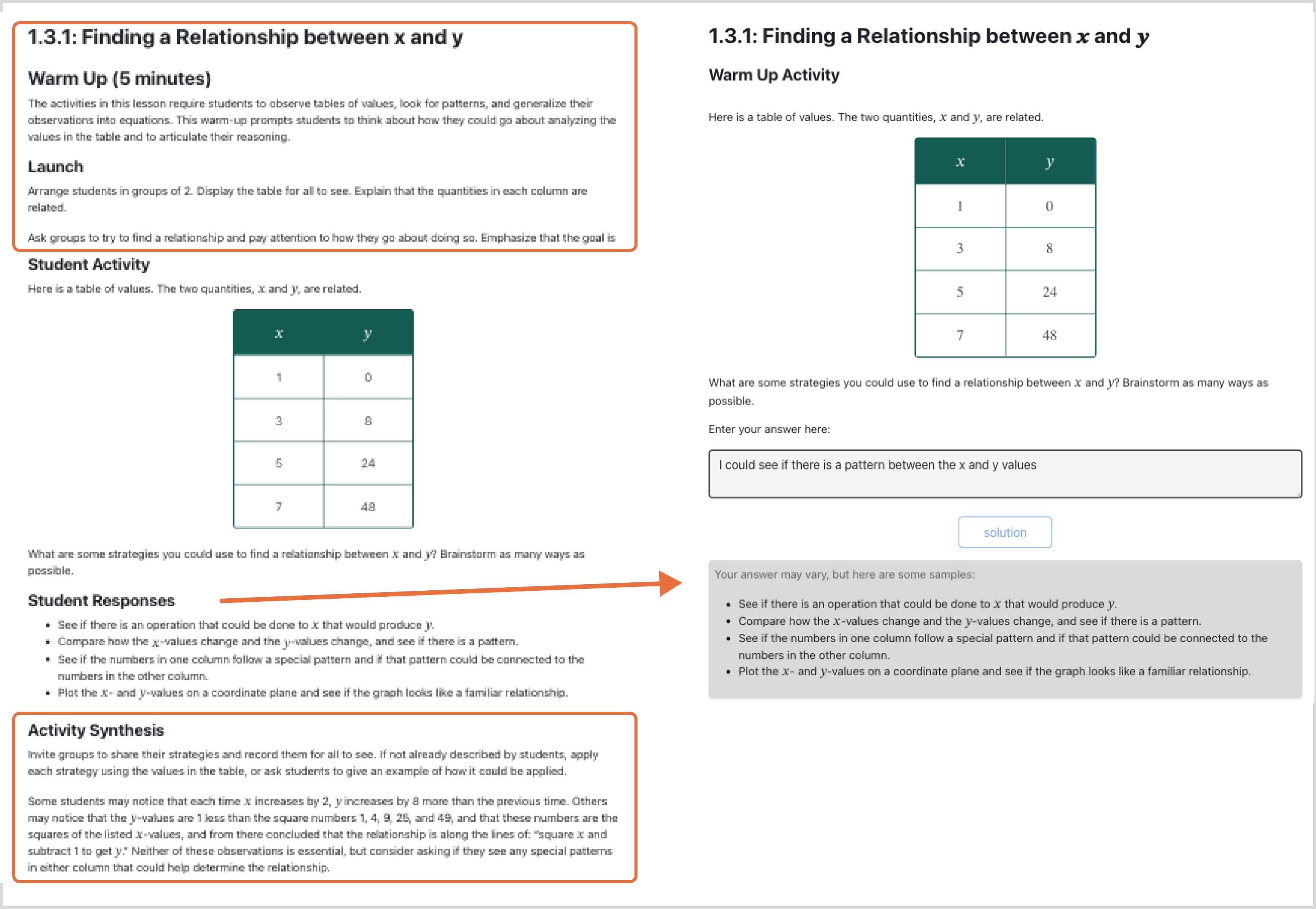 1.3.1: Finding a Relationship between x and y

Warm Up (5 minutes)

The activities in this lesson require students to observe tables of values, look for patterns, and generalize their observations into equations. This warm-up prompts students to think about how they could go about analyzing the values in the table and to articulate their reasoning.

Launch

Arrange students in groups of 2. Display the table for all to see. Explain that the quantities in each column are related.

Ask groups to try to find a relationship and pay attention to how they go about doing so. Emphasize that the goal is

Student Activity

Here is a table of values. The two quantities, $x$ and $y$, are related.

| $x$ | $y$ |
|---|---|
| 1 | 0 |
| 3 | 8 |
| 5 | 24 |
| 7 | 48 |

What are some strategies you could use to find a relationship between $x$ and $y$? Brainstorm as many ways as possible.

Student Responses

- See if there is an operation that could be done to $x$ that would produce $y$.
- Compare how the $x$-values change and the $y$-values change, and see if there is a pattern.
- See if the numbers in one column follow a special pattern and if that pattern could be connected to the numbers in the other column.
- Plot the $x$- and $y$-values on a coordinate plane and see if the graph looks like a familiar relationship.

Activity Synthesis

Invite groups to share their strategies and record them for all to see. If not already described by students, apply each strategy using the values in the table, or ask students to give an example of how it could be applied.

Some students may notice that each time $x$ increases by 2, $y$ increases by 8 more than the previous time. Others may notice that the $y$-values are 1 less than the square numbers 1, 4, 9, 25, and 49, and that these numbers are the squares of the listed $x$-values, and from there concluded that the relationship is along the lines of: "square $x$ and subtract 1 to get $y$." Neither of these observations is essential, but consider asking if they see any special patterns in either column that could help determine the relationship.

1.3.1: Finding a Relationship between $x$ and $y$

Warm Up Activity

Here is a table of values. The two quantities, $x$ and $y$, are related.

| $x$ | $y$ |
|---|---|
| 1 | 0 |
| 3 | 8 |
| 5 | 24 |
| 7 | 48 |

What are some strategies you could use to find a relationship between $x$ and $y$? Brainstorm as many ways as possible.

Enter your answer here:

I could see if there is a pattern between the x and y values

solution

Your answer may vary, but here are some samples:

- See if there is an operation that could be done to $x$ that would produce $y$.
- Compare how the $x$-values change and the $y$-values change, and see if there is a pattern.
- See if the numbers in one column follow a special pattern and if that pattern could be connected to the numbers in the other column.
- Plot the $x$- and $y$-values on a coordinate plane and see if the graph looks like a familiar relationship.